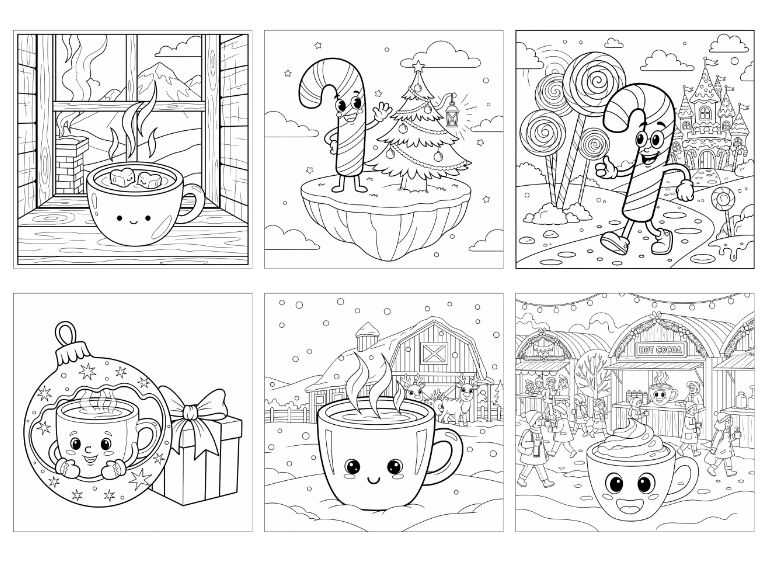 HOT COCOA